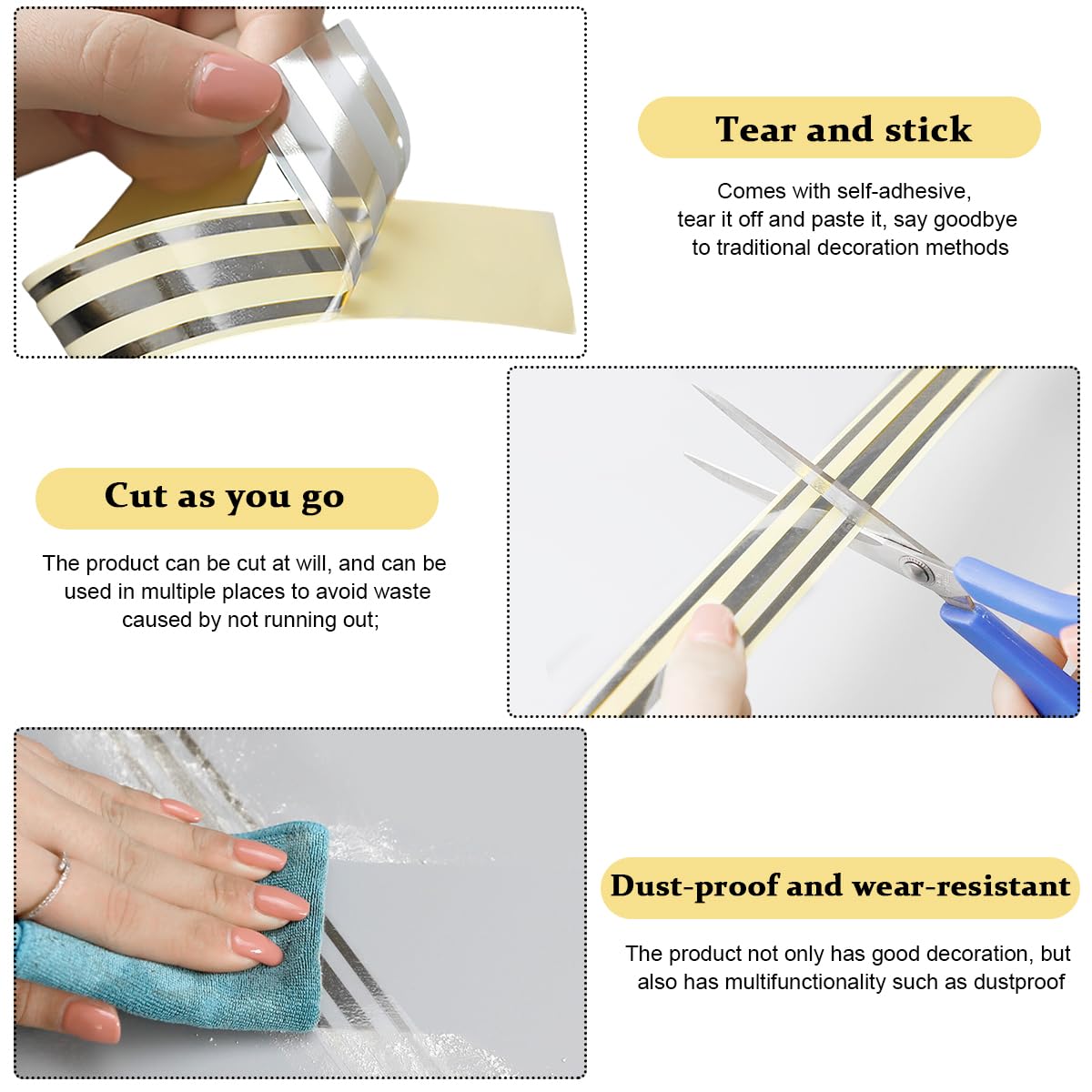 Tear and stick

Comes with self-adhesive, tear it off and paste it, say goodbye to traditional decoration methods

Cut as you go

The product can be cut at will, and can be used in multiple places to avoid waste caused by not running out;

Dust-proof and wear-resistant

The product not only has good decoration, but also has multifunctionality such as dustproof